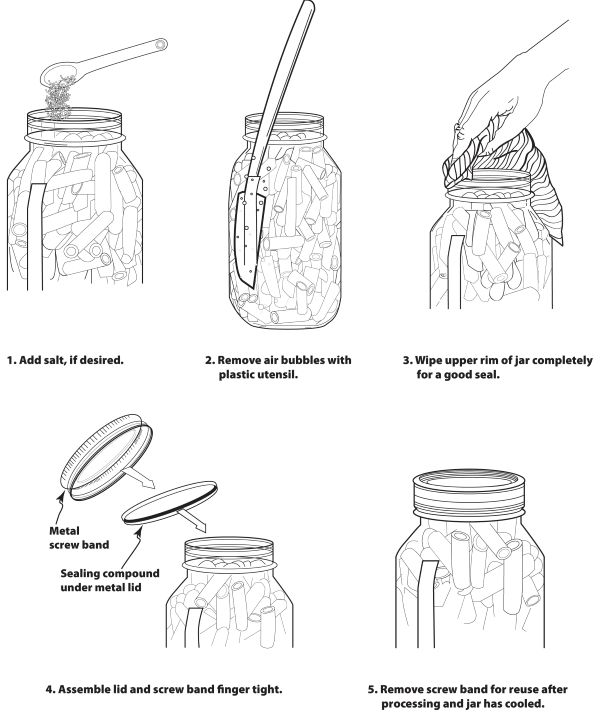 1. Add salt, if desired.

2. Remove air bubbles with plastic utensil.

3. Wipe upper rim of jar completely for a good seal.

Metal screw band

Sealing compound under metal lid

4. Assemble lid and screw band finger tight.

5. Remove screw band for reuse after processing and jar has cooled.